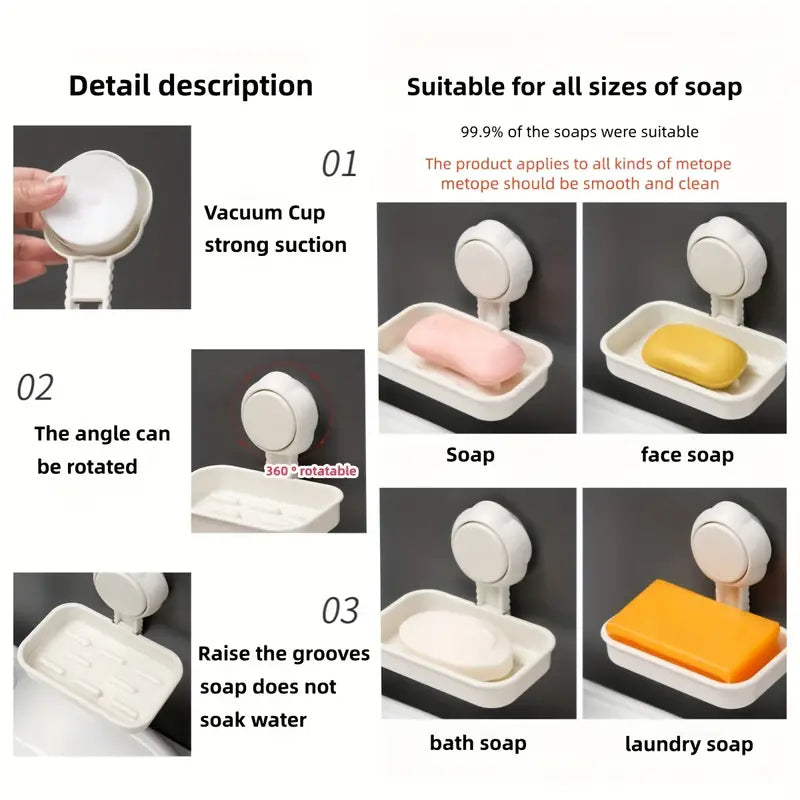 Detail description

01

Vacuum Cup strong suction

02

The angle can be rotated

360 ° rotatable

03

Raise the grooves soap does not soak water

Suitable for all sizes of soap

99.9% of the soaps were suitable

The product applies to all kinds of metope metope should be smooth and clean

Soap

face soap

bath soap

laundry soap